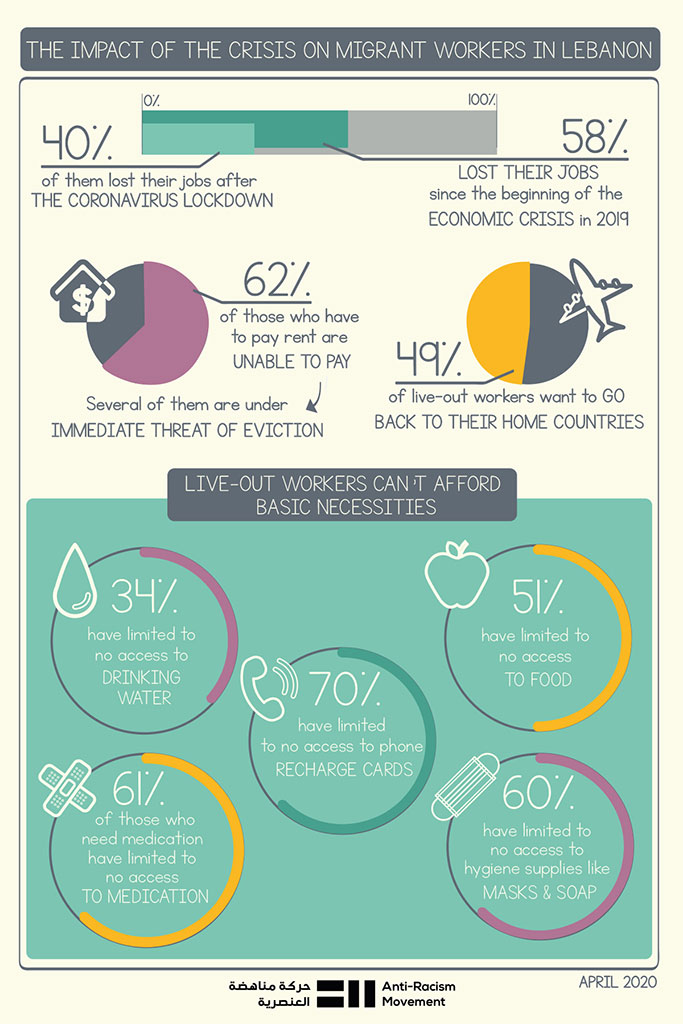 THE IMPACT OF THE CRISIS ON MIGRANT WORKERS IN LEBANON

0%

100%

40%
of them lost their jobs after
THE CORONAVIRUS LOCKDOWN

58%
LOST THEIR JOBS
since the beginning of the
ECONOMIC CRISIS in 2019

62%
of those who have to pay rent are
UNABLE TO PAY

Several of them are under
IMMEDIATE THREAT OF EVICTION

49%
of live-out workers want to GO
BACK TO THEIR HOME COUNTRIES

LIVE-OUT WORKERS CAN'T AFFORD
BASIC NECESSITIES

34%
have limited to
no access to
DRINKING
WATER

51%
have limited to
no access
TO FOOD

70%
have limited
to no access to phone
RECHARGE CARDS

61%
of those who
need medication
have limited to
no access
TO MEDICATION

60%
have limited to
no access to
hygiene supplies like
MASKS & SOAP

حركة مناهضة
العنصرية
Anti-Racism
Movement

APRIL 2020